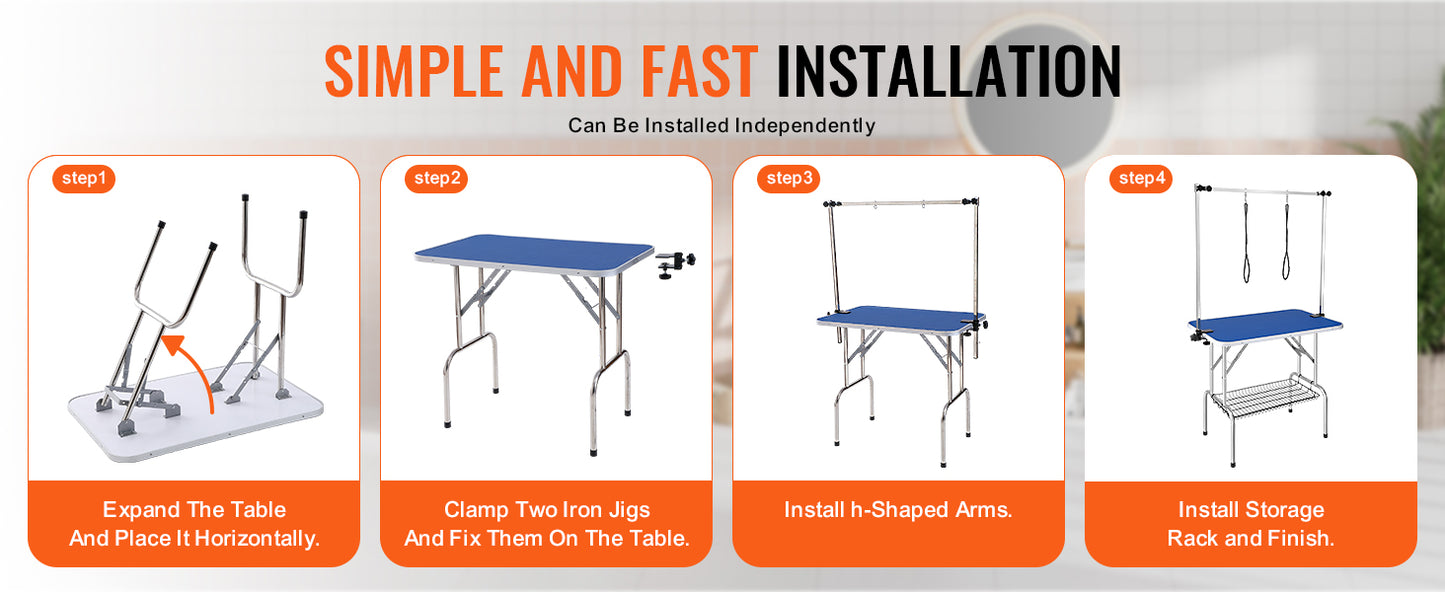 SIMPLE AND FAST INSTALLATION

Can Be Installed Independently

step1

Expand The Table And Place It Horizontally.

step2

Clamp Two Iron Jigs And Fix Them On The Table.

step3

Install h-Shaped Arms.

step4

Install Storage Rack and Finish.